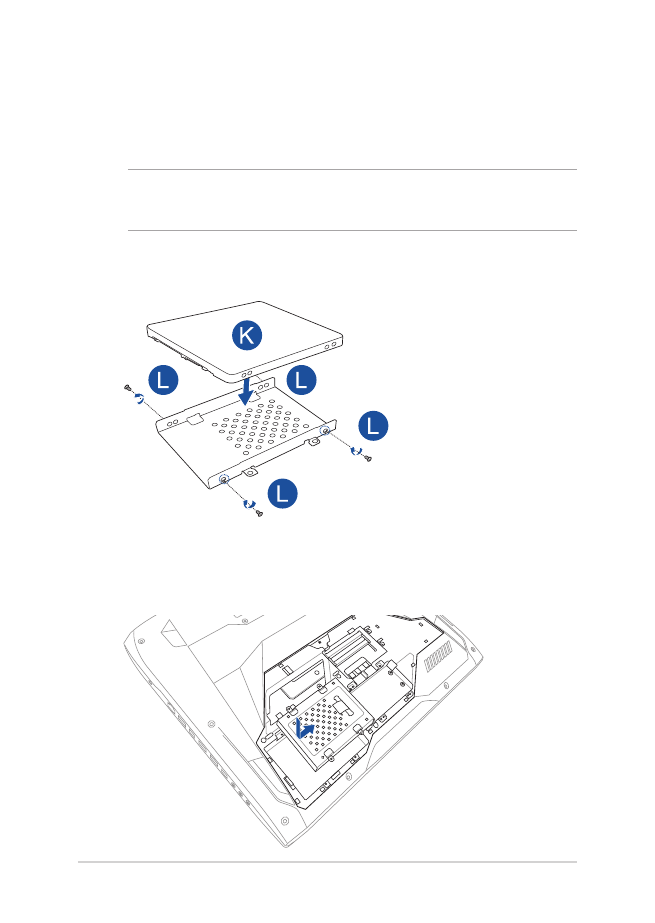 K

L

L

L

L